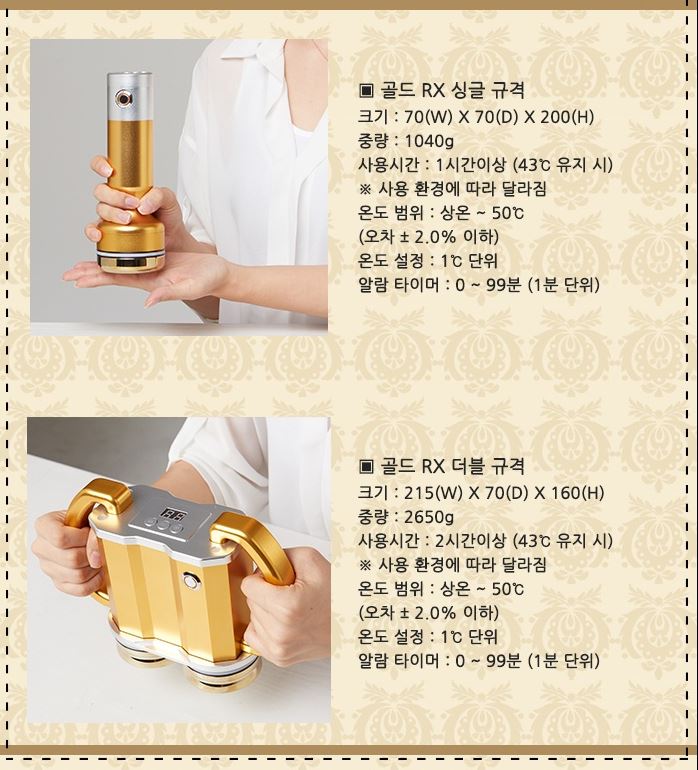 ▣ 골드 RX 싱글 규격
크기 : 70(W) X 70(D) X 200(H)
중량 : 1040g
사용시간 : 1시간이상 (43℃ 유지 시)
※ 사용 환경에 따라 달라짐
온도 범위 : 상온 ~ 50℃
(오차 ± 2.0% 이하)
온도 설정 : 1℃ 단위
알람 타이머 : 0 ~ 99분 (1분 단위)

▣ 골드 RX 더블 규격
크기 : 215(W) X 70(D) X 160(H)
중량 : 2650g
사용시간 : 2시간이상 (43℃ 유지 시)
※ 사용 환경에 따라 달라짐
온도 범위 : 상온 ~ 50℃
(오차 ± 2.0% 이하)
온도 설정 : 1℃ 단위
알람 타이머 : 0 ~ 99분 (1분 단위)